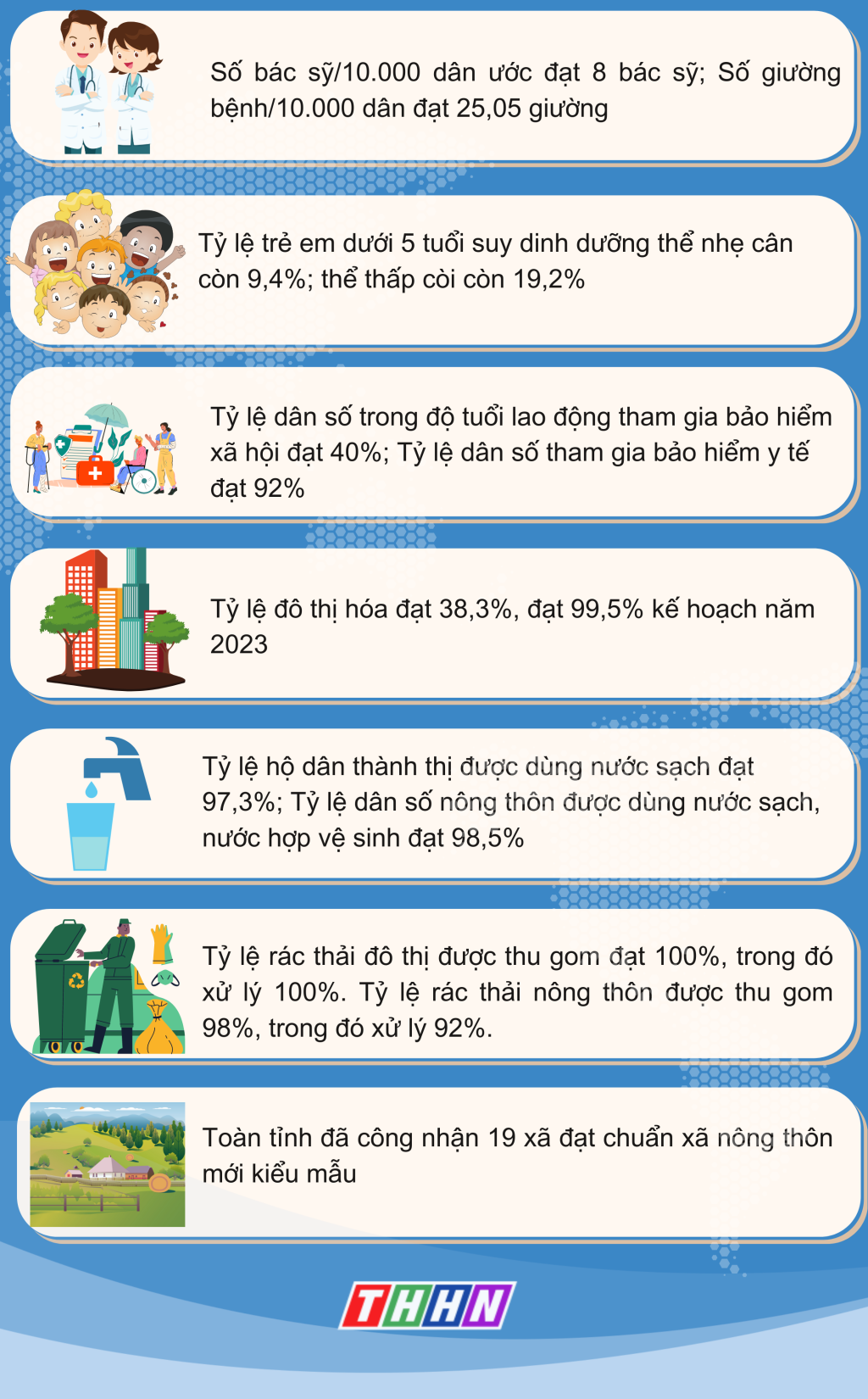 Số bác sỹ/10.000 dân ước đạt 8 bác sỹ; Số giường bệnh/10.000 dân đạt 25,05 giường

Tỷ lệ trẻ em dưới 5 tuổi suy dinh dưỡng thể nhẹ cân còn 9,4%; thể thấp còi còn 19,2%

Tỷ lệ dân số trong độ tuổi lao động tham gia bảo hiểm xã hội đạt 40%; Tỷ lệ dân số tham gia bảo hiểm y tế đạt 92%

Tỷ lệ đô thị hóa đạt 38,3%, đạt 99,5% kế hoạch năm 2023

Tỷ lệ hộ dân thành thị được dùng nước sạch đạt 97,3%; Tỷ lệ dân số nông thôn được dùng nước sạch, nước hợp vệ sinh đạt 98,5%

Tỷ lệ rác thải đô thị được thu gom đạt 100%, trong đó xử lý 100%. Tỷ lệ rác thải nông thôn được thu gom 98%, trong đó xử lý 92%.

Toàn tỉnh đã công nhận 19 xã đạt chuẩn xã nông thôn mới kiểu mẫu

THHN