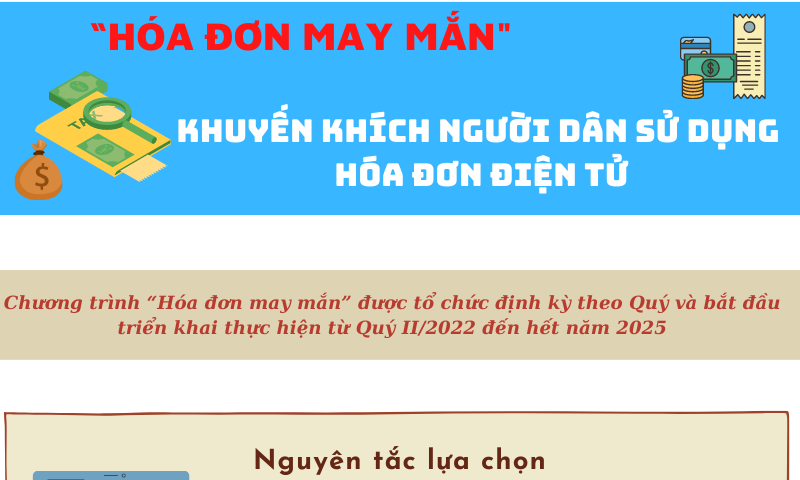 “HÓA ĐƠN MAY MẮN"

TAX

KHUYẾN KHÍCH NGƯỜI DÂN SỬ DỤNG HÓA ĐƠN ĐIỆN TỬ

Chương trình “Hóa đơn may mắn” được tổ chức định kỳ theo Quý và bắt đầu triển khai thực hiện từ Quý II/2022 đến hết năm 2025

Nguyên tắc lựa chọn